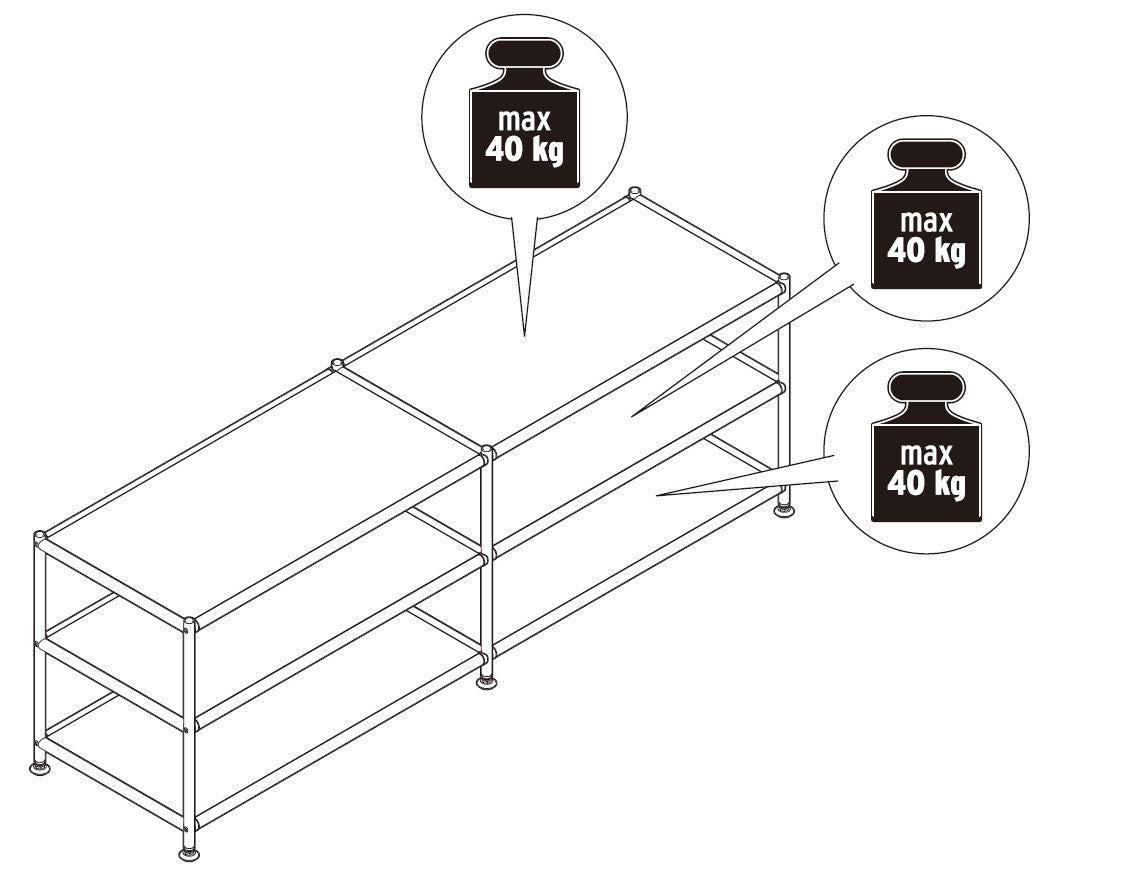 max
40 kg

max
40 kg

max
40 kg